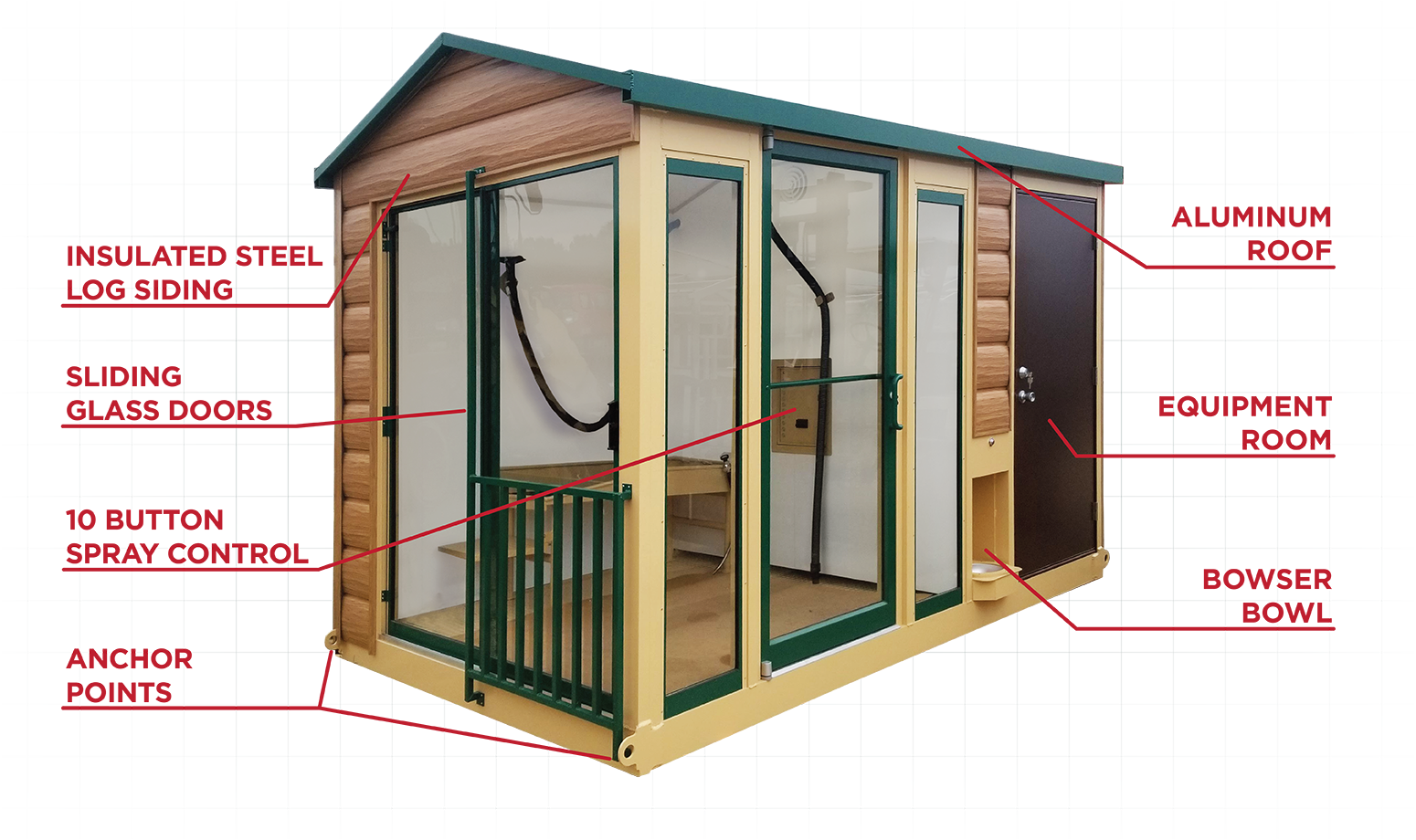 INSULATED STEEL LOG SIDING

SLIDING GLASS DOORS

10 BUTTON SPRAY CONTROL

ANCHOR POINTS

ALUMINUM ROOF

EQUIPMENT ROOM

BOWSER BOWL